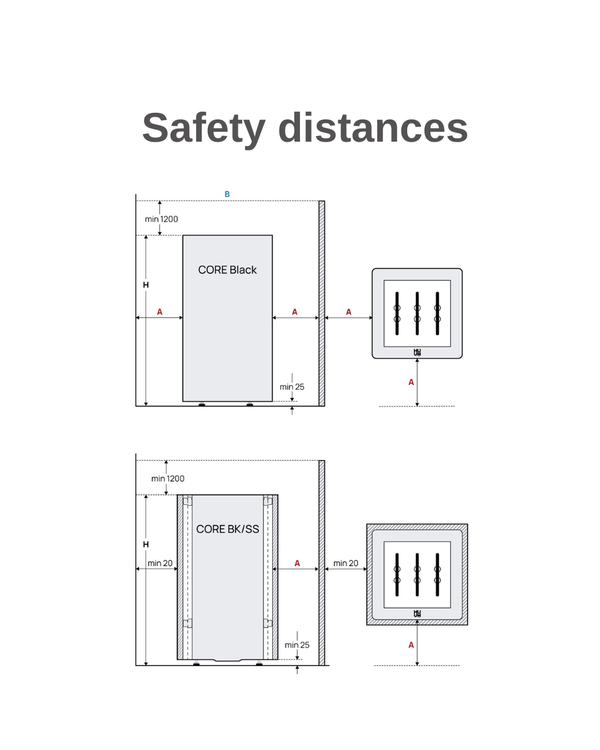 Safety distances

B

min 1200

H

CORE Black

A

A

A

min 25

A

min 1200

H

CORE BK/SS

min 20

A

min 20

min 25

A